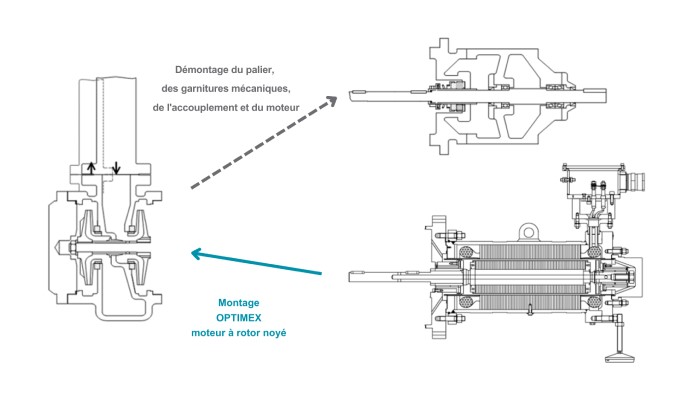 Démontage du palier,
des garnitures mécaniques,
de l'accouplement et du moteur

Montage
OPTIMEX
moteur à rotor noyé